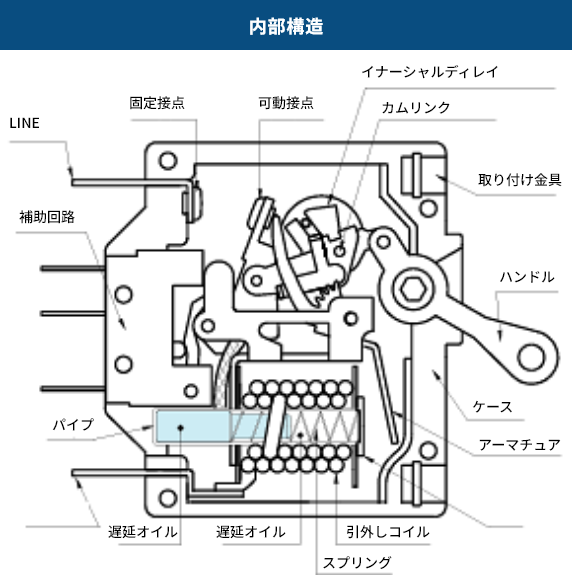 内部構造

イナーシャルディレイ

固定接点

可動接点

カムリンク

LINE

取り付け金具

補助回路

ハンドル

ケース

パイプ

アーマチュア

遅延オイル

遅延オイル

引外しコイル

スプリング